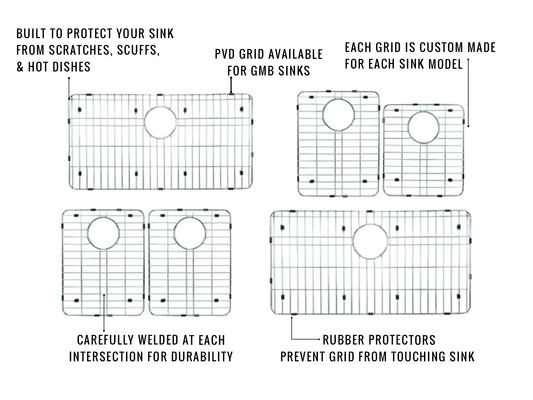 BUILT TO PROTECT YOUR SINK FROM SCRATCHES, SCUFFS, & HOT DISHES

PVD GRID AVAILABLE FOR GMB SINKS

EACH GRID IS CUSTOM MADE FOR EACH SINK MODEL

CAREFULLY WELDED AT EACH INTERSECTION FOR DURABILITY

RUBBER PROTECTORS PREVENT GRID FROM TOUCHING SINK