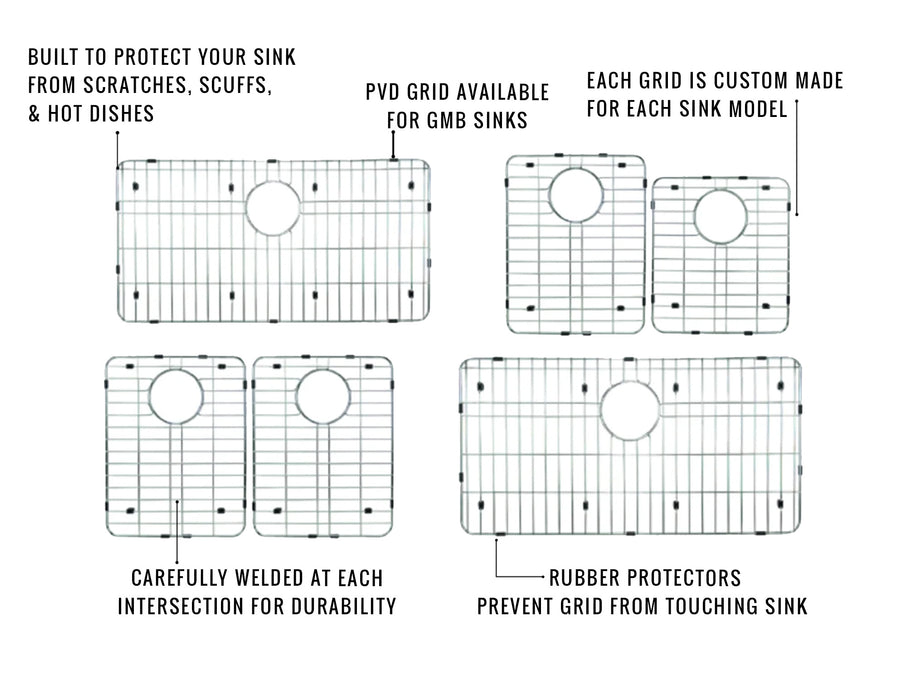 BUILT TO PROTECT YOUR SINK FROM SCRATCHES, SCUFFS, & HOT DISHES

PVD GRID AVAILABLE FOR GMB SINKS

EACH GRID IS CUSTOM MADE FOR EACH SINK MODEL

CAREFULLY WELDED AT EACH INTERSECTION FOR DURABILITY

RUBBER PROTECTORS PREVENT GRID FROM TOUCHING SINK