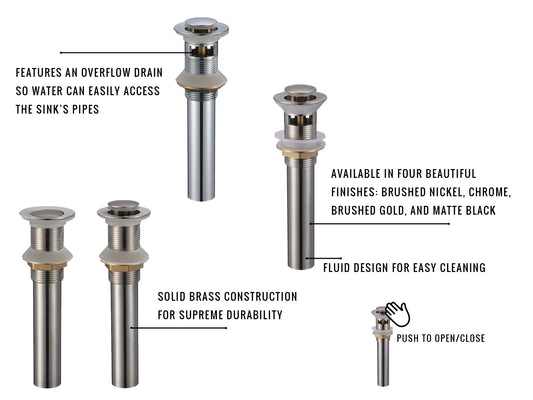 FEATURES AN OVERFLOW DRAIN SO WATER CAN EASILY ACCESS THE SINK'S PIPES

AVAILABLE IN FOUR BEAUTIFUL FINISHES: BRUSHED NICKEL, CHROME, BRUSHED GOLD, AND MATTE BLACK

FLUID DESIGN FOR EASY CLEANING

SOLID BRASS CONSTRUCTION FOR SUPREME DURABILITY

PUSH TO OPEN/CLOSE