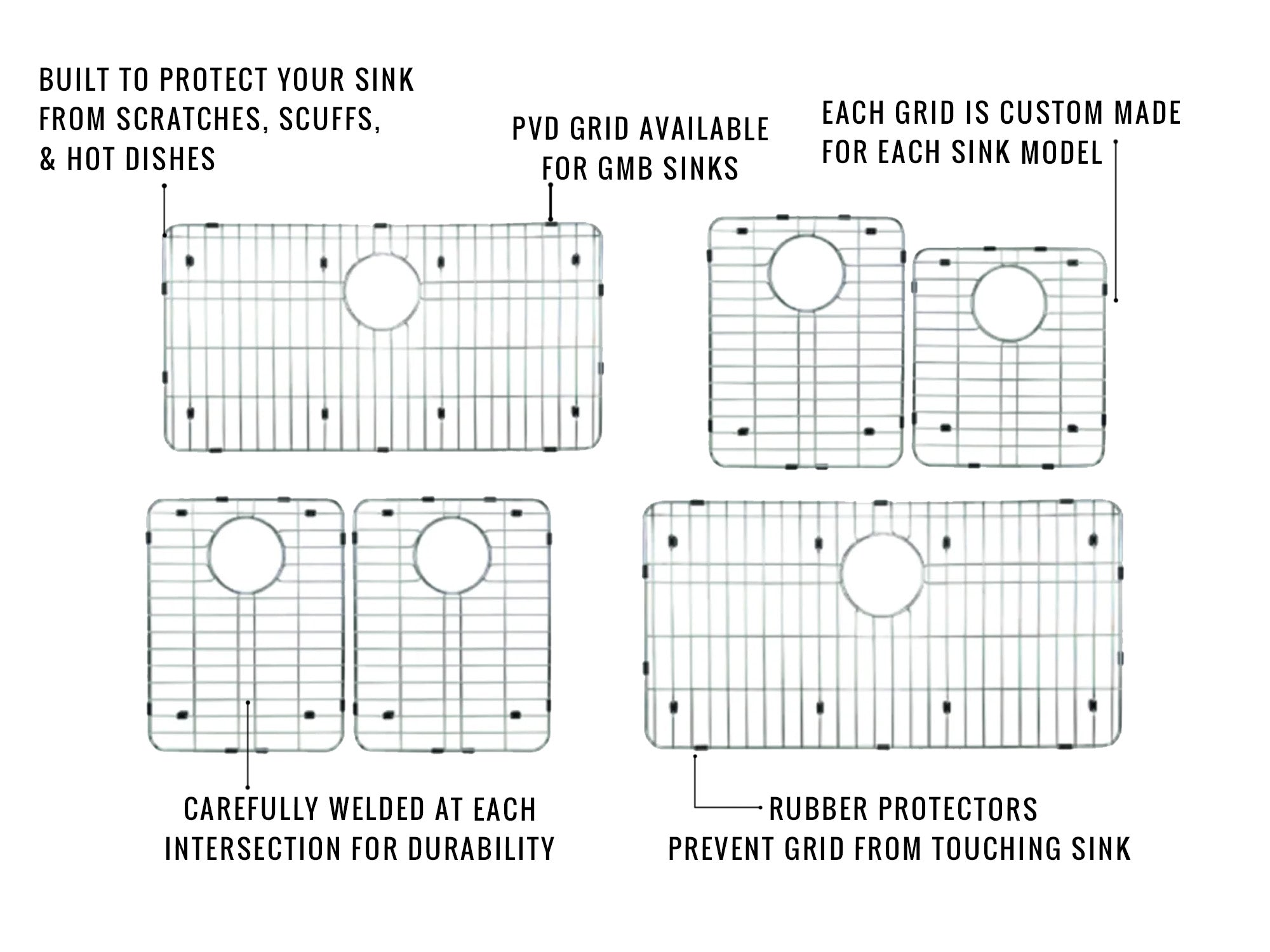 BUILT TO PROTECT YOUR SINK FROM SCRATCHES, SCUFFS, & HOT DISHES

PVD GRID AVAILABLE FOR GMB SINKS

EACH GRID IS CUSTOM MADE FOR EACH SINK MODEL

CAREFULLY WELDED AT EACH INTERSECTION FOR DURABILITY

RUBBER PROTECTORS PREVENT GRID FROM TOUCHING SINK